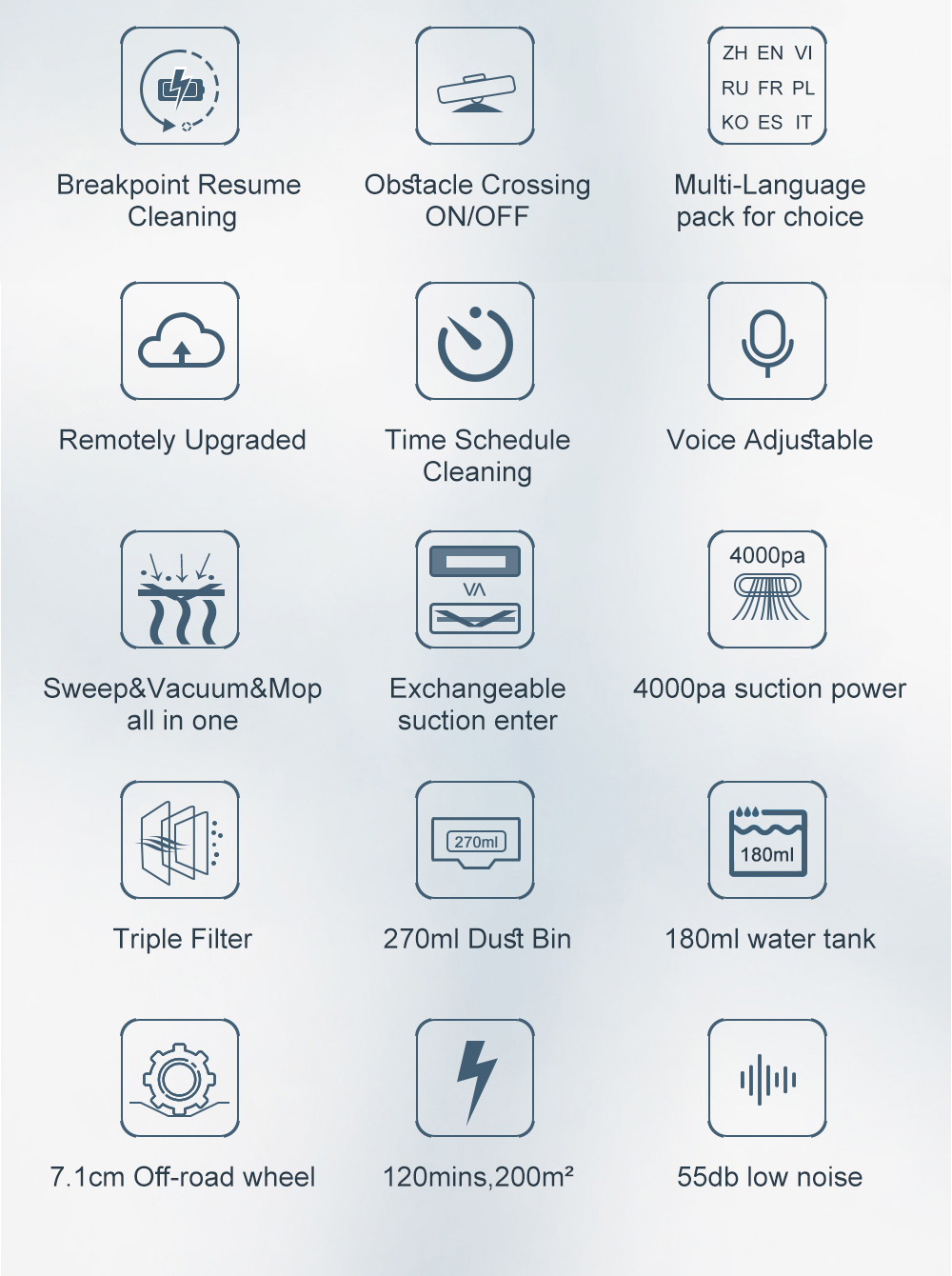 Breakpoint Resume Cleaning

Obstacle Crossing ON/OFF

ZH EN VI
RU FR PL
KO ES IT

Multi-Language pack for choice

Remotely Upgraded

Time Schedule Cleaning

Voice Adjustable

Sweep&Vacuum&Mop all in one

Exchangeable suction enter

4000pa

4000pa suction power

Triple Filter

270ml

270ml Dust Bin

180ml

180ml water tank

7.1cm Off-road wheel

120mins,200m²

55db low noise